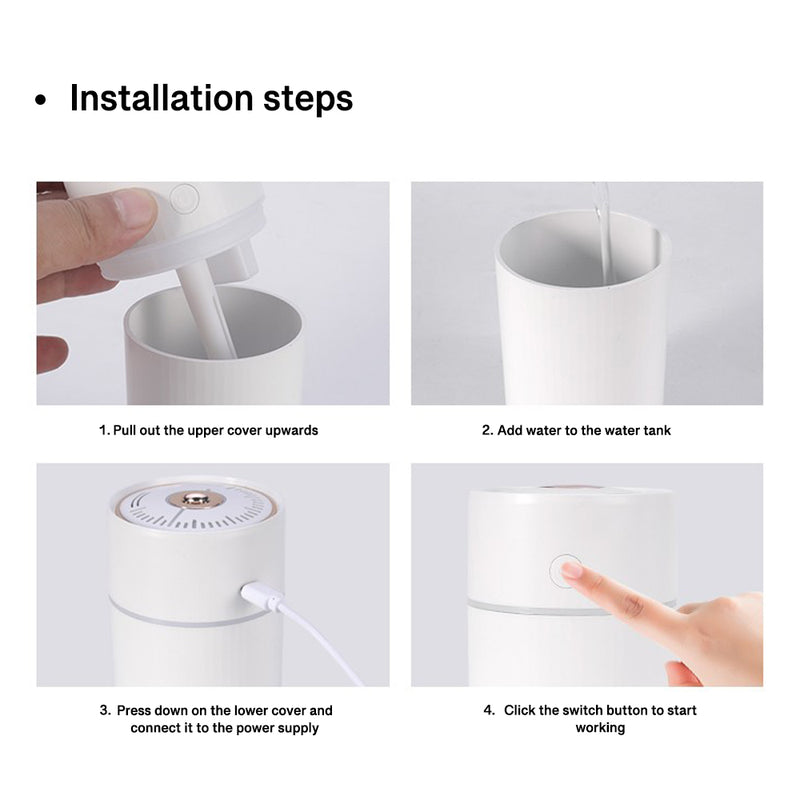 • Installation steps

1. Pull out the upper cover upwards

2. Add water to the water tank

3. Press down on the lower cover and connect it to the power supply

4. Click the switch button to start working