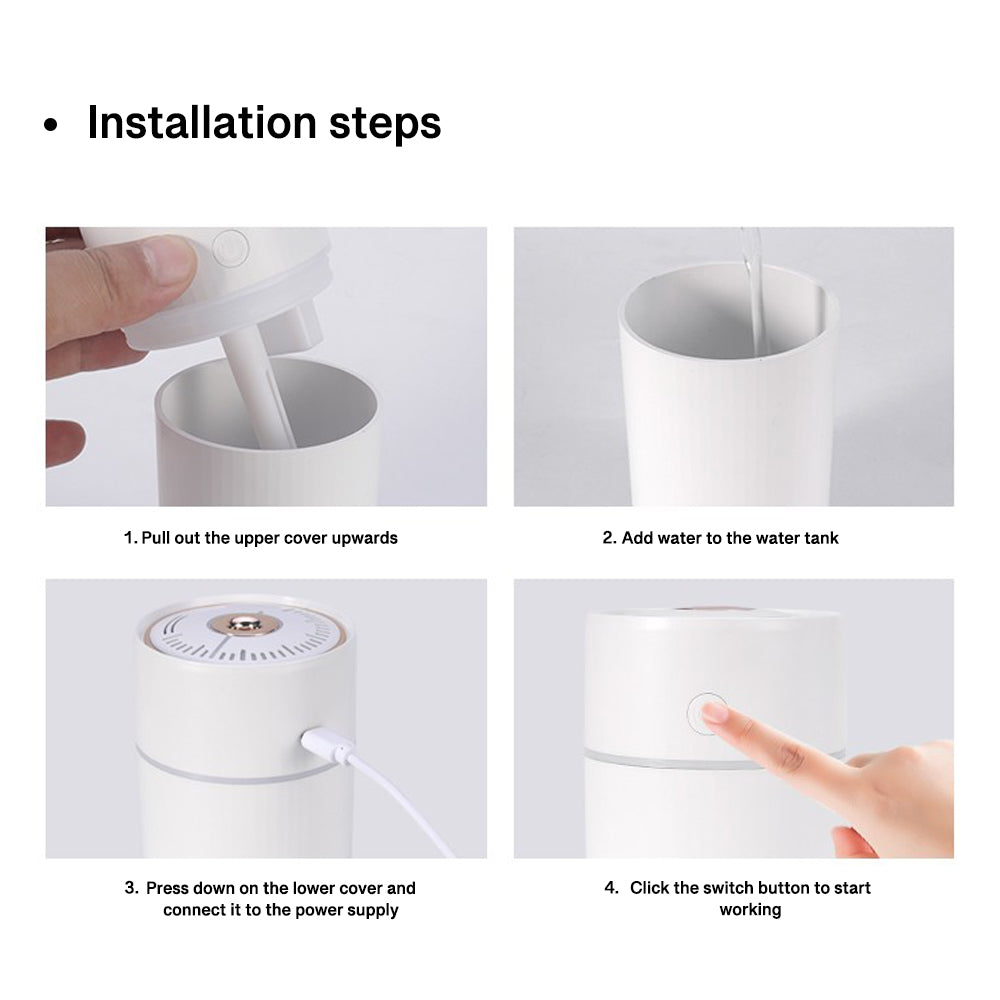 • Installation steps

1. Pull out the upper cover upwards

2. Add water to the water tank

3. Press down on the lower cover and connect it to the power supply

4. Click the switch button to start working