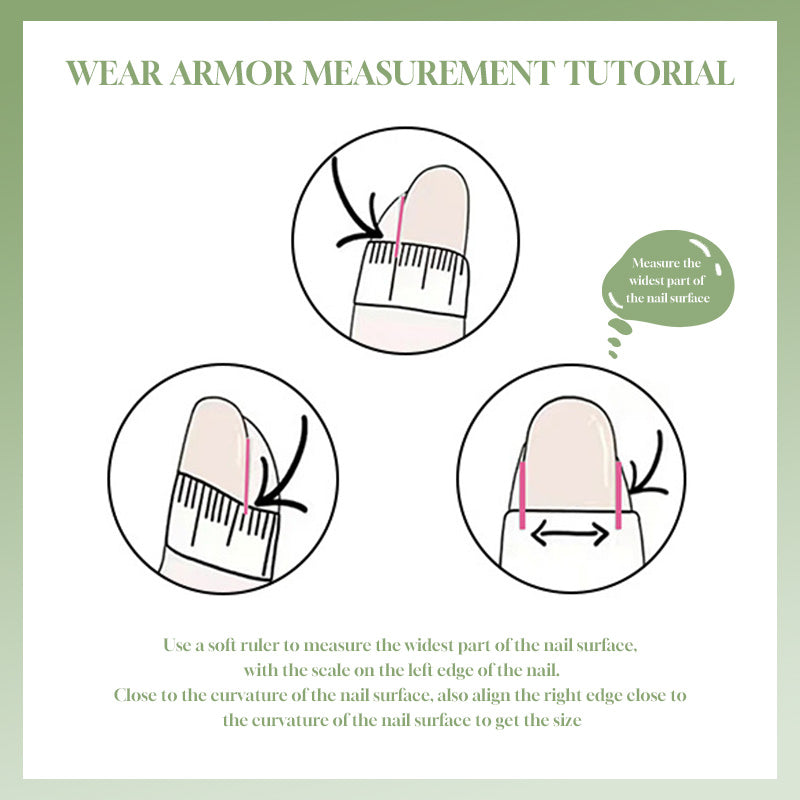 WEAR ARMOR MEASUREMENT TUTORIAL

Measure the widest part of the nail surface

Use a soft ruler to measure the widest part of the nail surface, with the scale on the left edge of the nail.
Close to the curvature of the nail surface, also align the right edge close to the curvature of the nail surface to get the size