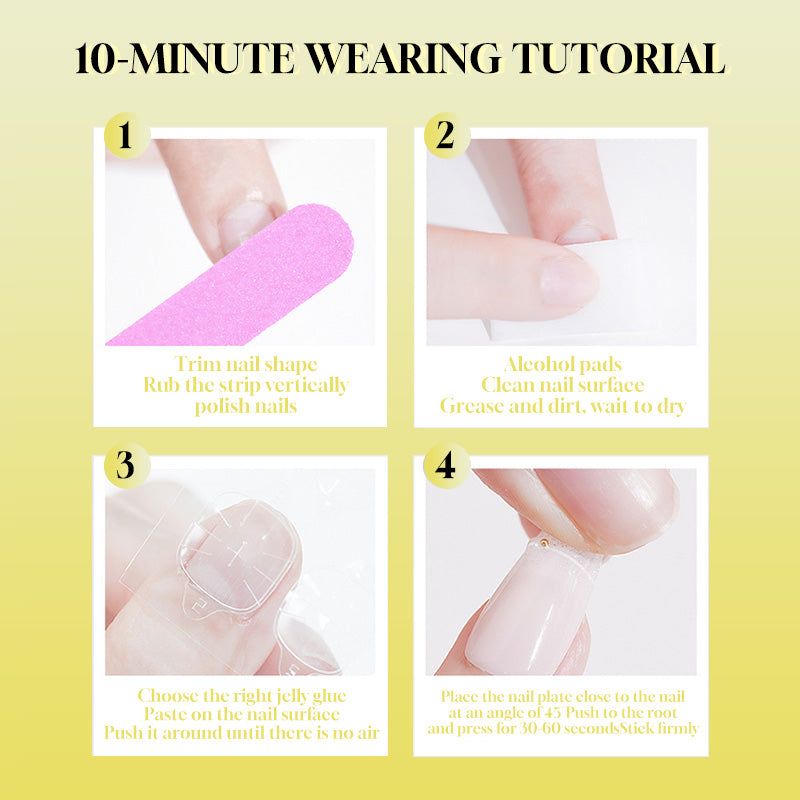 10-MINUTE WEARING TUTORIAL

1

Trim nail shape
Rub the strip vertically
polish nails

2

Alcohol pads
Clean nail surface
Grease and dirt, wait to dry

3

Choose the right jelly glue
Paste on the nail surface
Push it around until there is no air

4

Place the nail plate close to the nail at an angle of 45 Push to the root and press for 30-60 secondsStick firmly