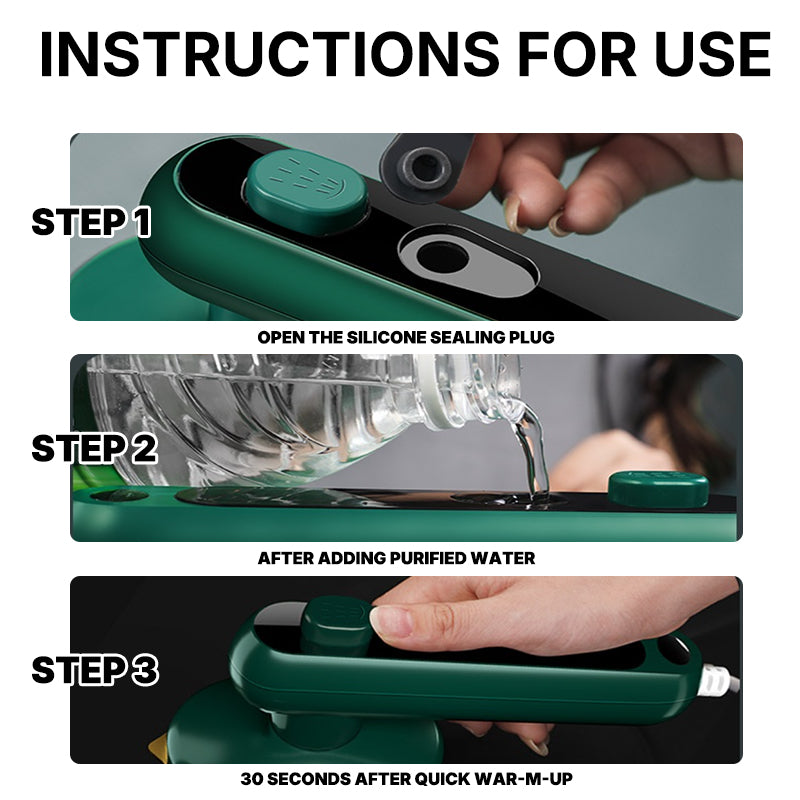 INSTRUCTIONS FOR USE

STEP 1

OPEN THE SILICONE SEALING PLUG

STEP 2

AFTER ADDING PURIFIED WATER

STEP 3

30 SECONDS AFTER QUICK WAR-M-UP