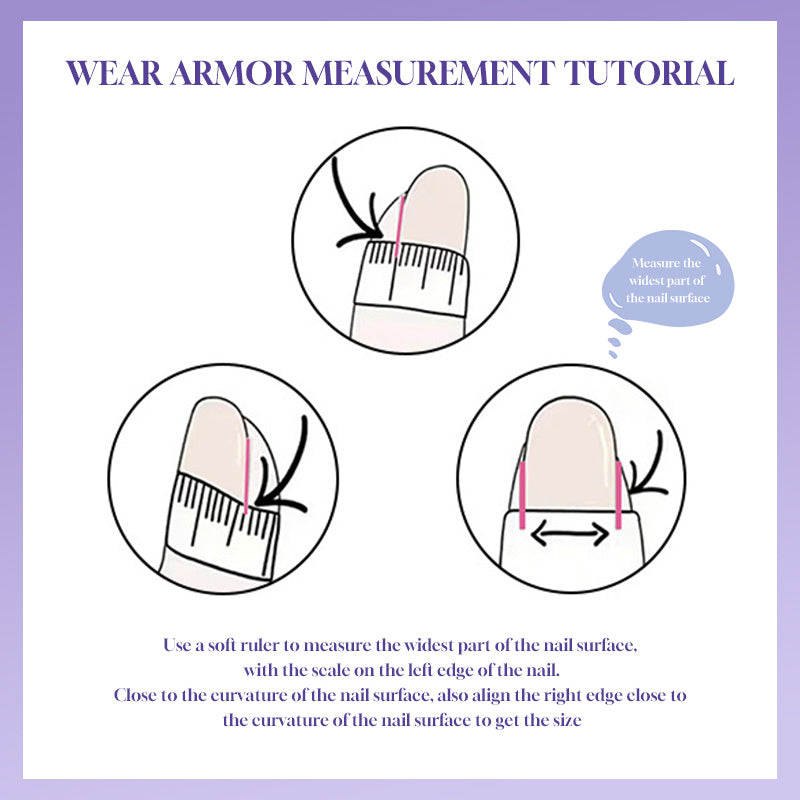 WEAR ARMOR MEASUREMENT TUTORIAL

Measure the widest part of the nail surface

Use a soft ruler to measure the widest part of the nail surface, with the scale on the left edge of the nail.
Close to the curvature of the nail surface, also align the right edge close to the curvature of the nail surface to get the size