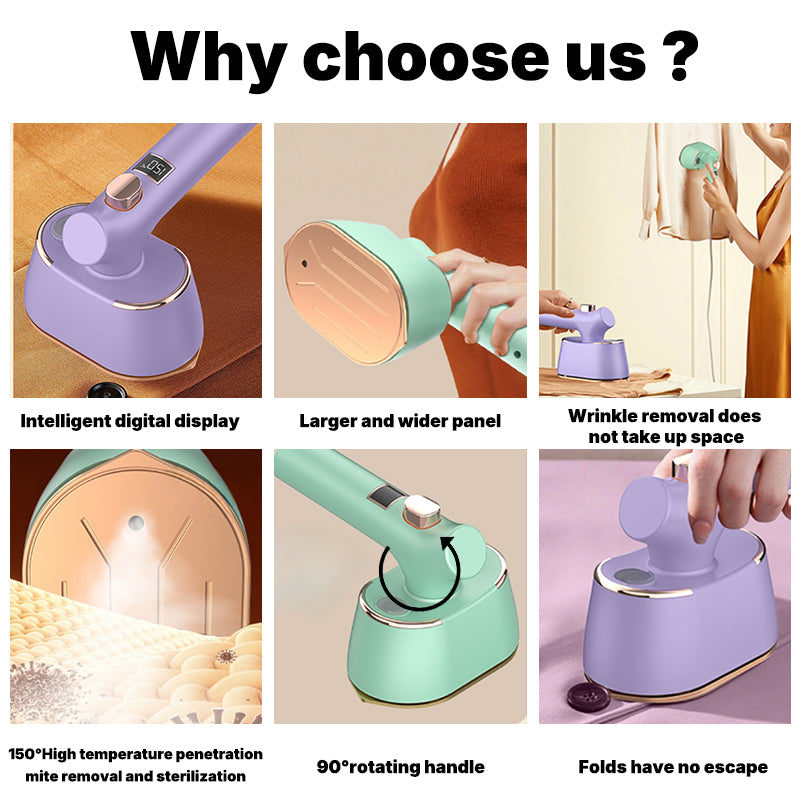 Why choose us ?

150

Intelligent digital display

Larger and wider panel

Wrinkle removal does not take up space

150°High temperature penetration mite removal and sterilization

90°rotating handle

Folds have no escape