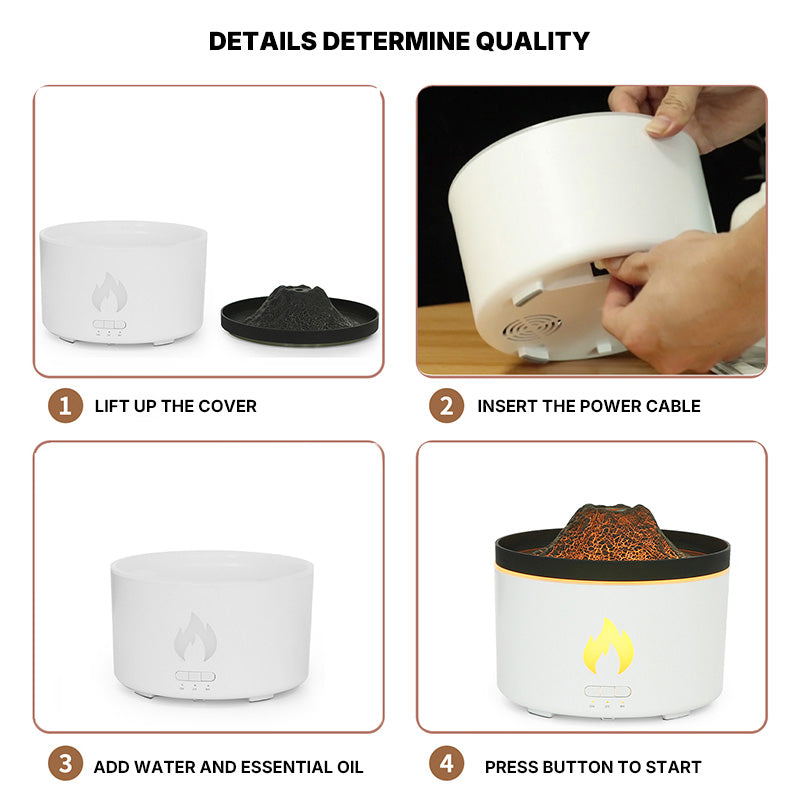 DETAILS DETERMINE QUALITY

1 LIFT UP THE COVER

2 INSERT THE POWER CABLE

3 ADD WATER AND ESSENTIAL OIL

4 PRESS BUTTON TO START