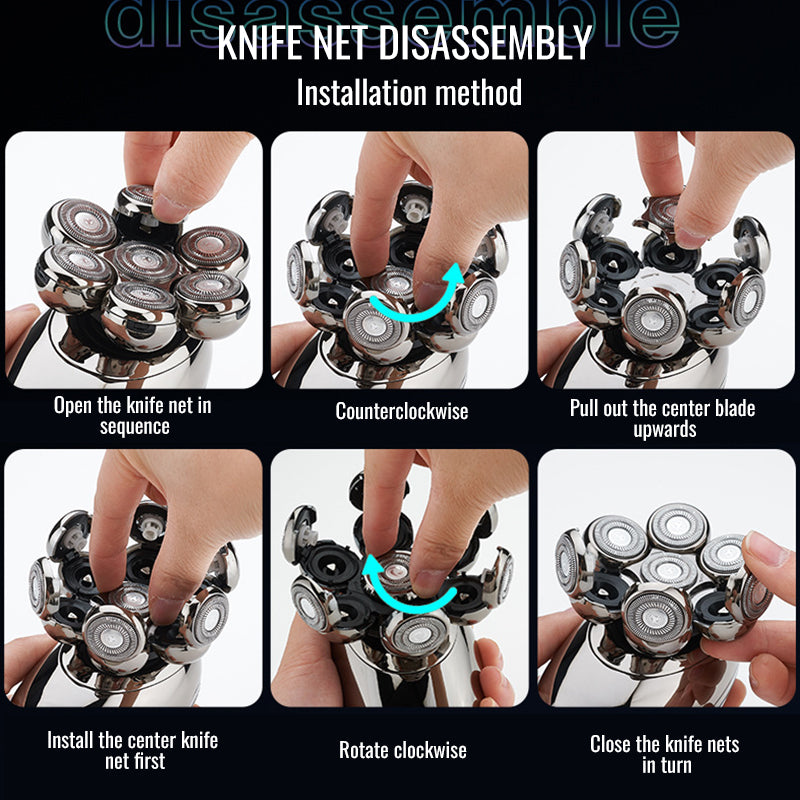 disassemble

KNIFE NET DISASSEMBLY

Installation method

Open the knife net in sequence

Counterclockwise

Pull out the center blade upwards

Install the center knife net first

Rotate clockwise

Close the knife nets in turn