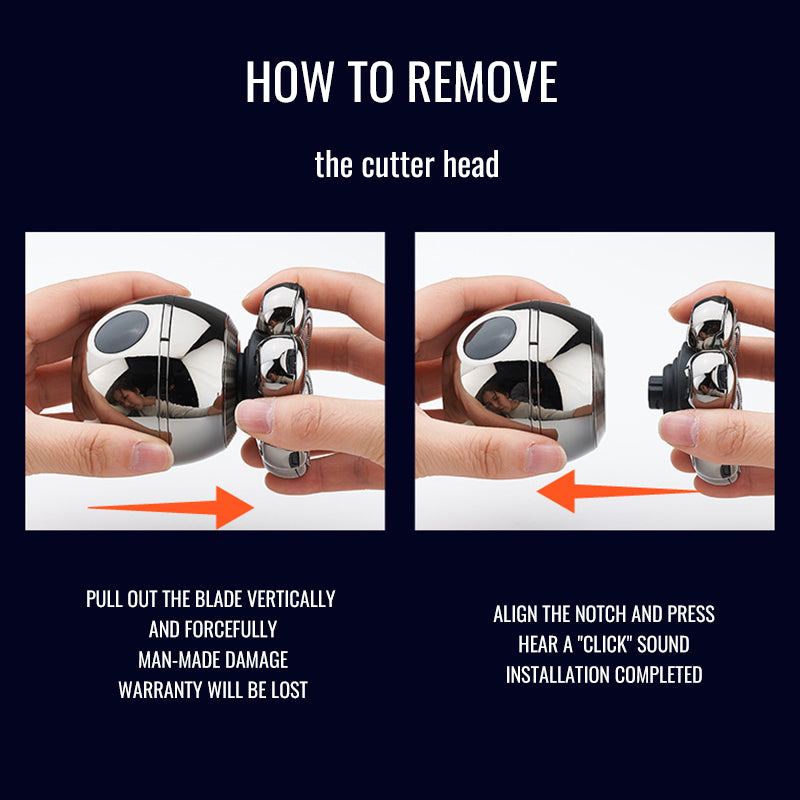 HOW TO REMOVE

the cutter head

PULL OUT THE BLADE VERTICALLY
AND FORCEFULLY
MAN-MADE DAMAGE
WARRANTY WILL BE LOST

ALIGN THE NOTCH AND PRESS
HEAR A "CLICK" SOUND
INSTALLATION COMPLETED