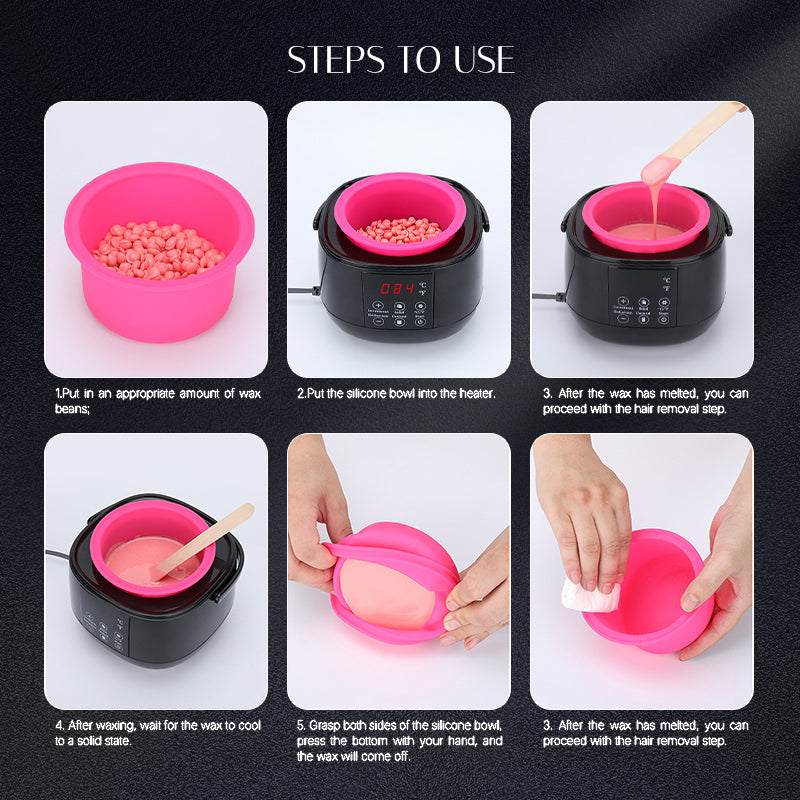 STEPS TO USE

024 °C °F

1.Put in an appropriate amount of wax beans;

2.Put the silicone bowl into the heater.

3. After the wax has melted, you can proceed with the hair removal step.

4. After waxing, wait for the wax to cool to a solid state.

5. Grasp both sides of the silicone bowl, press the bottom with your hand, and the wax will come off.

3. After the wax has melted, you can proceed with the hair removal step.