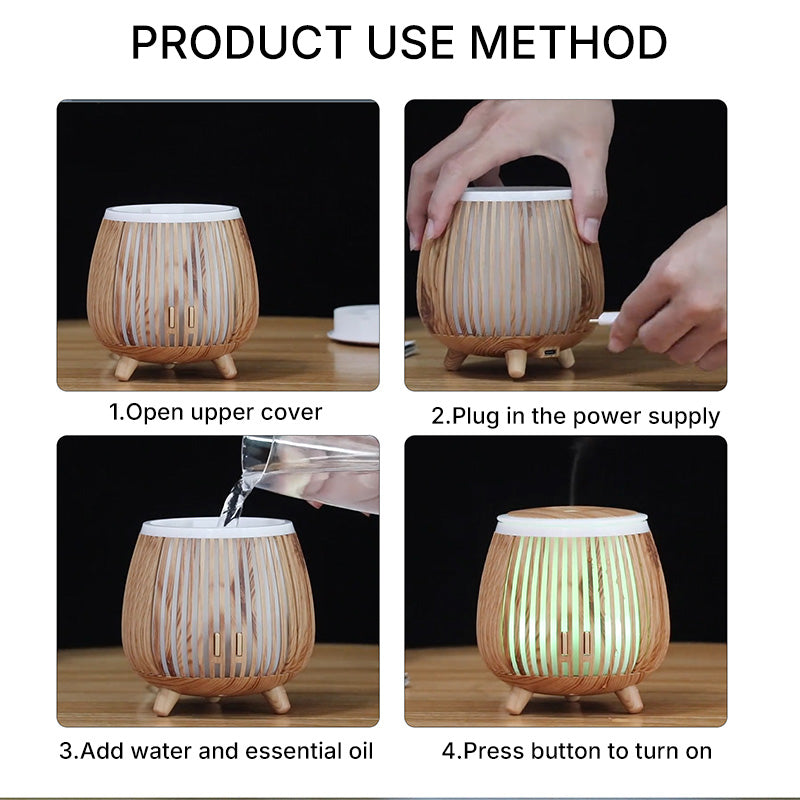 PRODUCT USE METHOD

1.Open upper cover

2.Plug in the power supply

3.Add water and essential oil

4.Press button to turn on