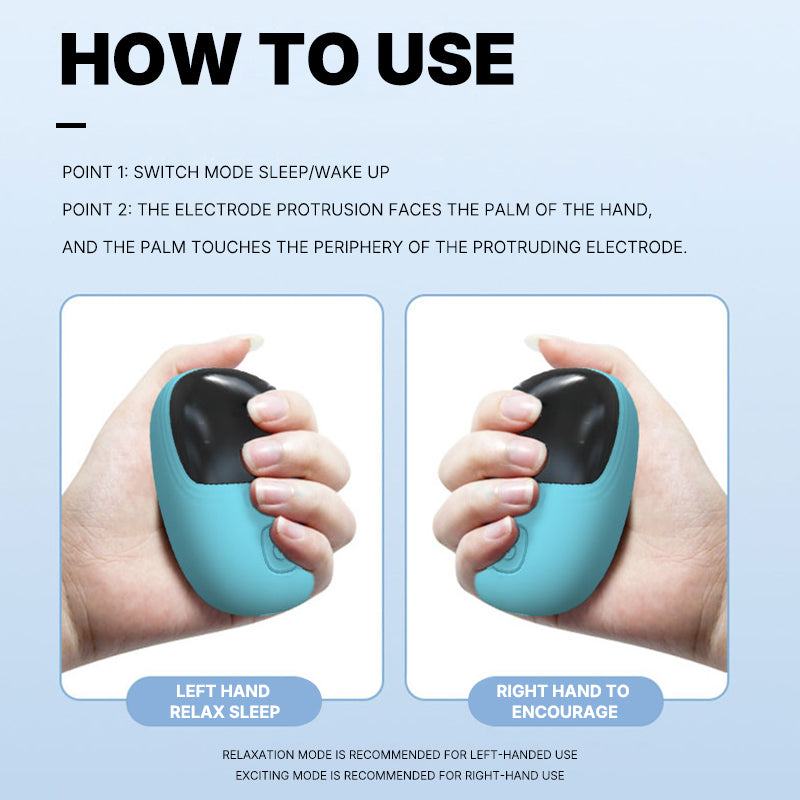 HOW TO USE

POINT 1: SWITCH MODE SLEEP/WAKE UP

POINT 2: THE ELECTRODE PROTRUSION FACES THE PALM OF THE HAND, AND THE PALM TOUCHES THE PERIPHERY OF THE PROTRUDING ELECTRODE.

LEFT HAND RELAX SLEEP

RIGHT HAND TO ENCOURAGE

RELAXATION MODE IS RECOMMENDED FOR LEFT-HANDED USE
EXCITING MODE IS RECOMMENDED FOR RIGHT-HAND USE