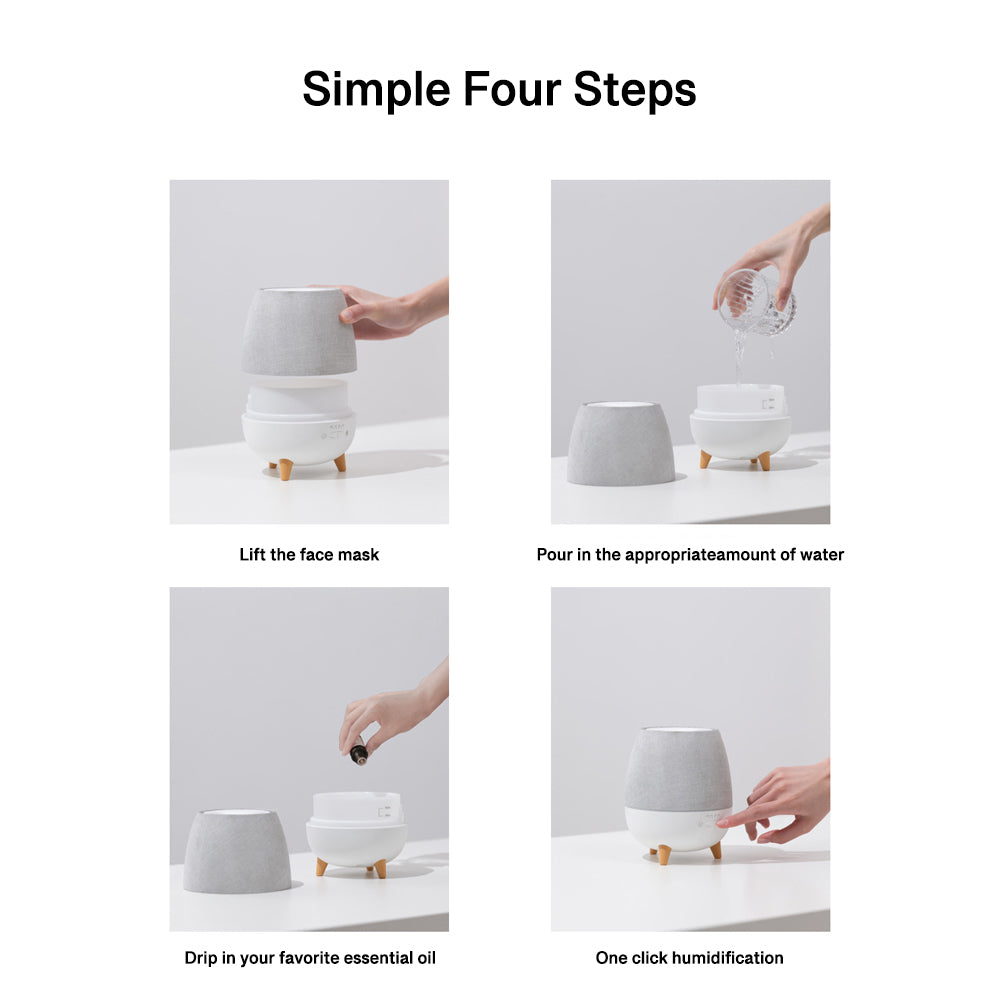 Simple Four Steps

Lift the face mask

Pour in the appropriateamount of water

Drip in your favorite essential oil

One click humidification