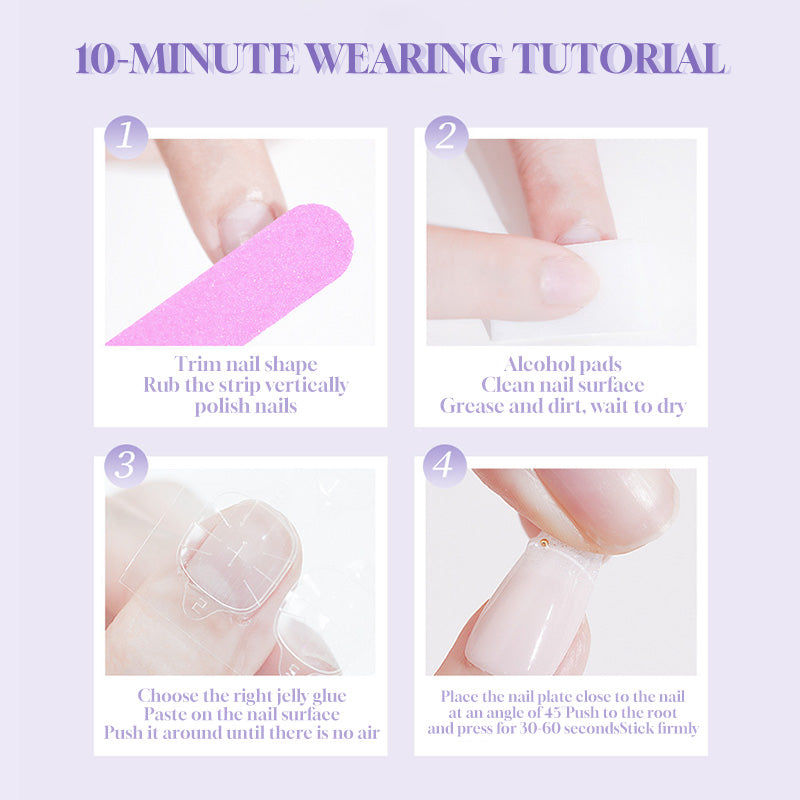 10-MINUTE WEARING TUTORIAL

1

Trim nail shape
Rub the strip vertically
polish nails

2

Alcohol pads
Clean nail surface
Grease and dirt, wait to dry

3

Choose the right jelly glue
Paste on the nail surface
Push it around until there is no air

4

Place the nail plate close to the nail
at an angle of 45 Push to the root
and press for 30-60 secondsStick firmly