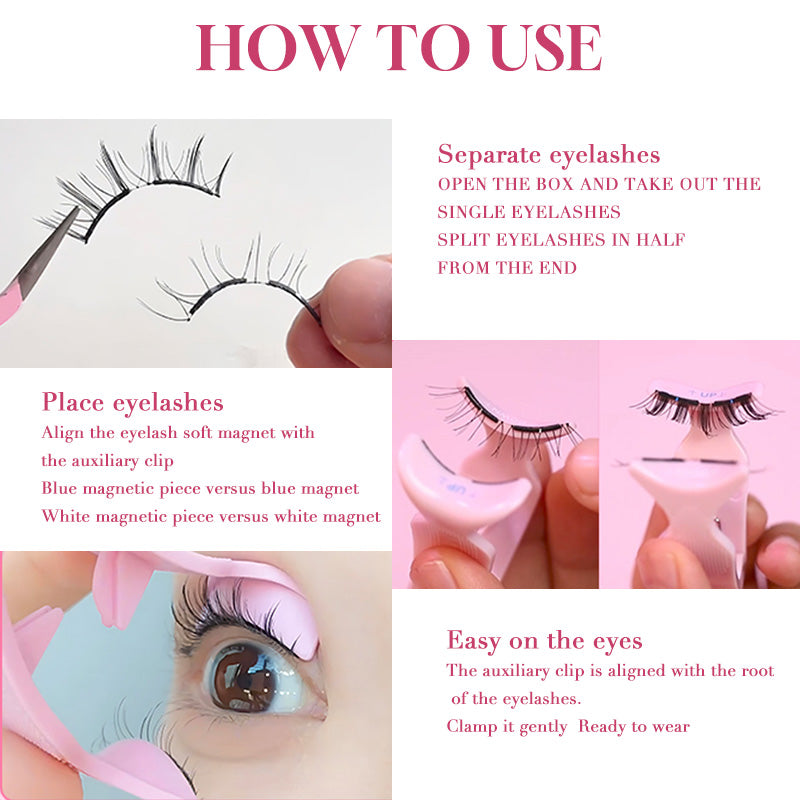 HOW TO USE

Separate eyelashes
OPEN THE BOX AND TAKE OUT THE SINGLE EYELASHES
SPLIT EYELASHES IN HALF FROM THE END

Place eyelashes
Align the eyelash soft magnet with the auxiliary clip
Blue magnetic piece versus blue magnet
White magnetic piece versus white magnet

UP

UP

Easy on the eyes
The auxiliary clip is aligned with the root of the eyelashes.
Clamp it gently Ready to wear